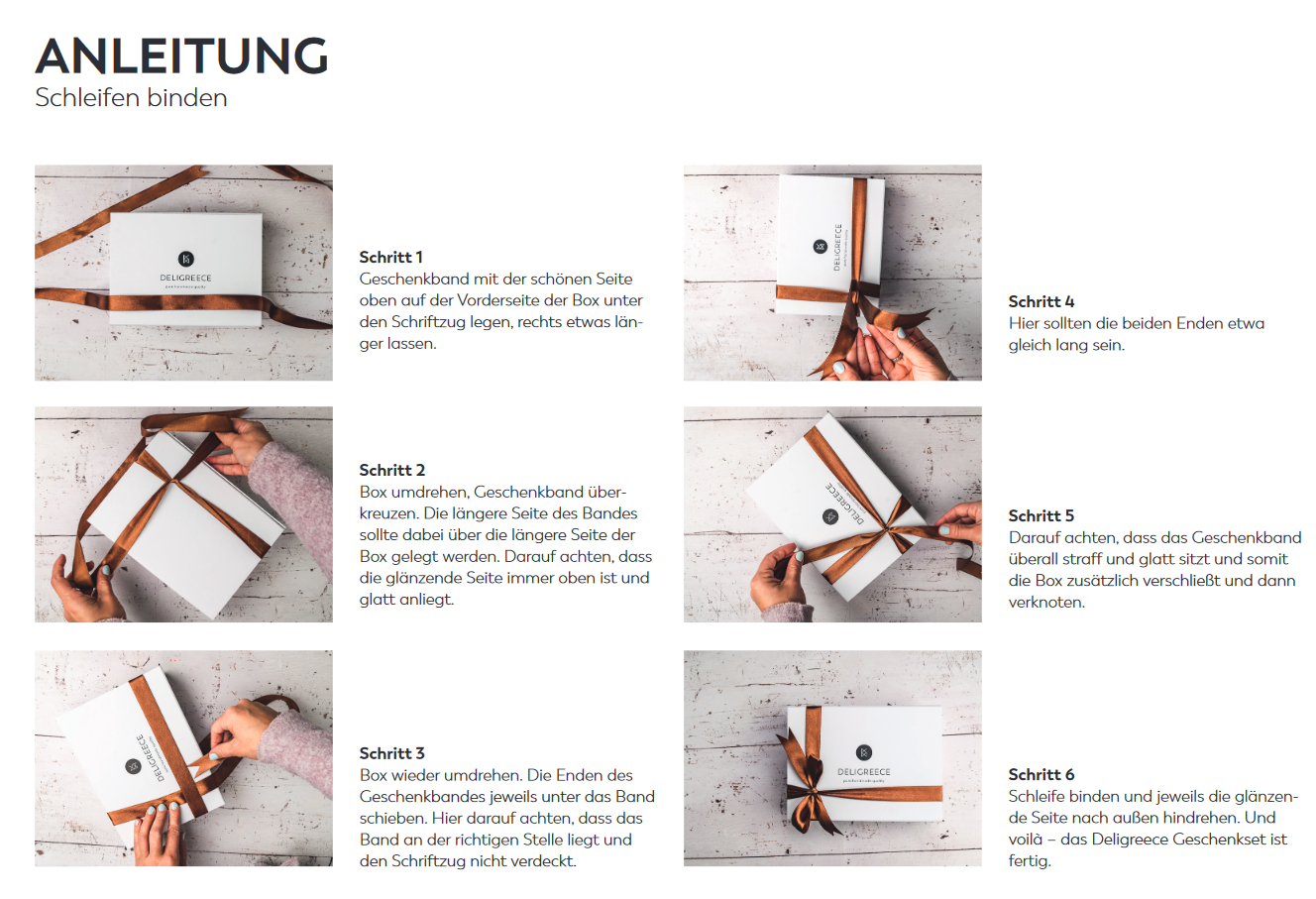 ANLEITUNG
Schleifen binden

DELIGREECE

Schritt 1
Geschenkband mit der schönen Seite oben auf der Vorderseite der Box unter den Schriftzug legen, rechts etwas länger lassen.

Schritt 2
Box umdrehen, Geschenkband überkreuzen. Die längere Seite des Bandes sollte dabei über die längere Seite der Box gelegt werden. Darauf achten, dass die glänzende Seite immer oben ist und glatt anliegt.

DELIGREECE

Schritt 3
Box wieder umdrehen. Die Enden des Geschenkbandes jeweils unter das Band schieben. Hier darauf achten, dass das Band an der richtigen Stelle liegt und den Schriftzug nicht verdeckt.

DELIGREECE

Schritt 4
Hier sollten die beiden Enden etwa gleich lang sein.

DELIGREECE

Schritt 5
Darauf achten, dass das Geschenkband überall straff und glatt sitzt und somit die Box zusätzlich verschließt und dann verknoten.

DELIGREECE

Schritt 6
Schleife binden und jeweils die glänzende Seite nach außen hindrehen. Und voilà – das Deligreece Geschenkset ist fertig.